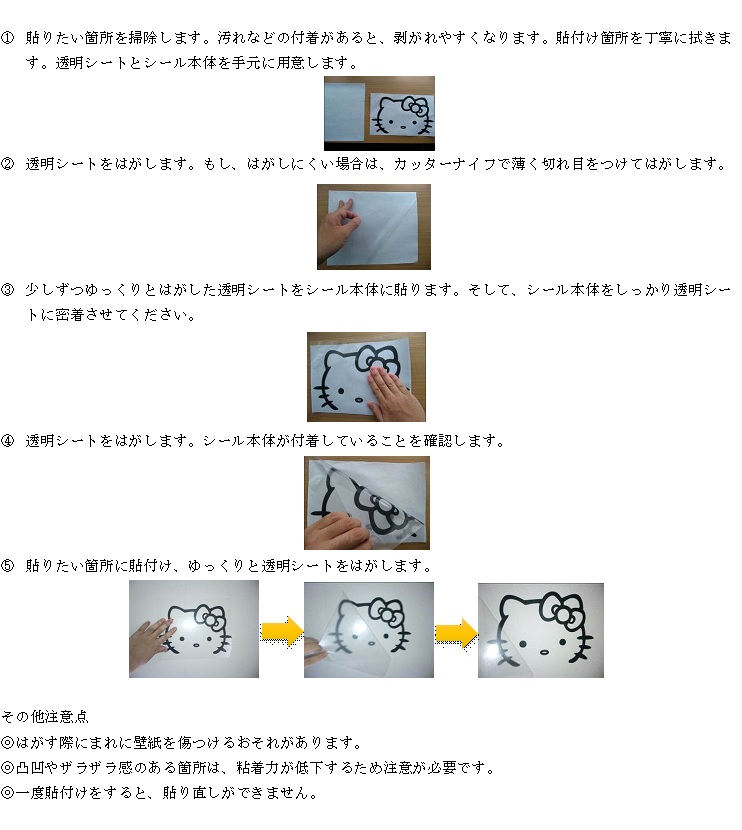 ① 貼りたい箇所を掃除します。汚れなどの付着があると、剥がれやすくなります。貼付け箇所を丁寧に拭きます。透明シートとシール本体を手元に用意します。

② 透明シートをはがします。もし、はがしにくい場合は、カッターナイフで薄く切れ目をつけてはがします。

③ 少しずつゆっくりとはがした透明シートをシール本体に貼ります。そして、シール本体をしっかり透明シートに密着させてください。

④ 透明シートをはがします。シール本体が付着していることを確認します。

⑤ 貼りたい箇所に貼付け、ゆっくりと透明シートをはがします。

その他注意点
◎はがす際にまれに壁紙を傷つけるおそれがあります。
◎凸凹やザラザラ感のある箇所は、粘着力が低下するため注意が必要です。
◎一度貼付けをすると、貼り直しができません。